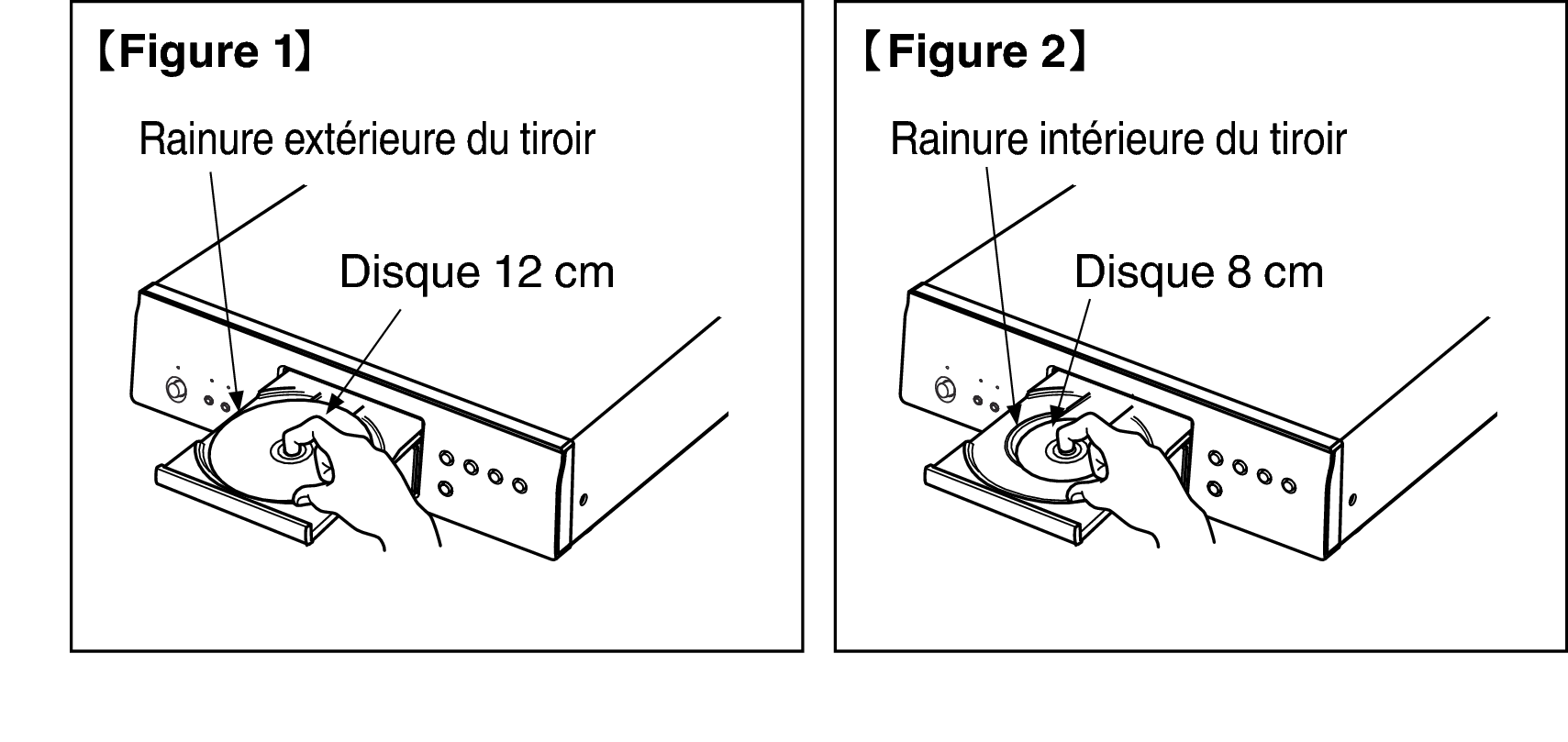 【Figure 1】

Rainure extérieure du tiroir

Disque 12 cm

【Figure 2】

Rainure intérieure du tiroir

Disque 8 cm